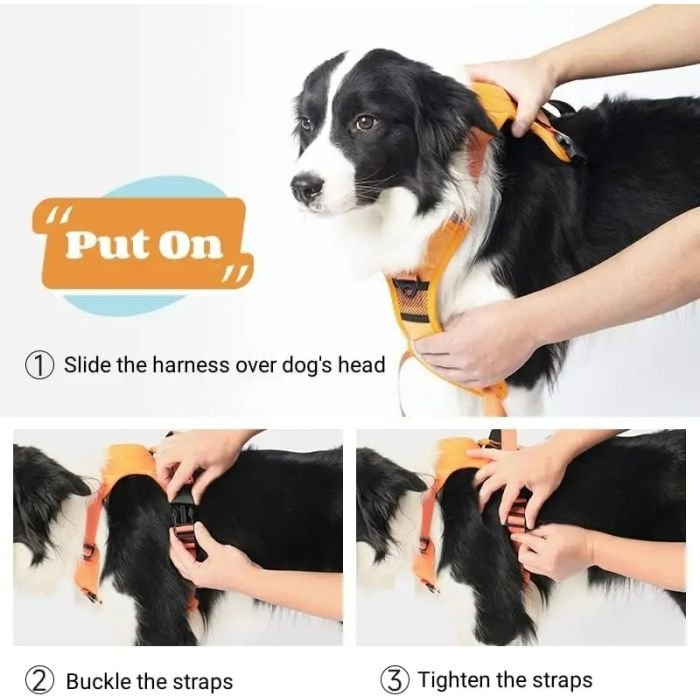 "Put On"

① Slide the harness over dog's head

② Buckle the straps

③ Tighten the straps